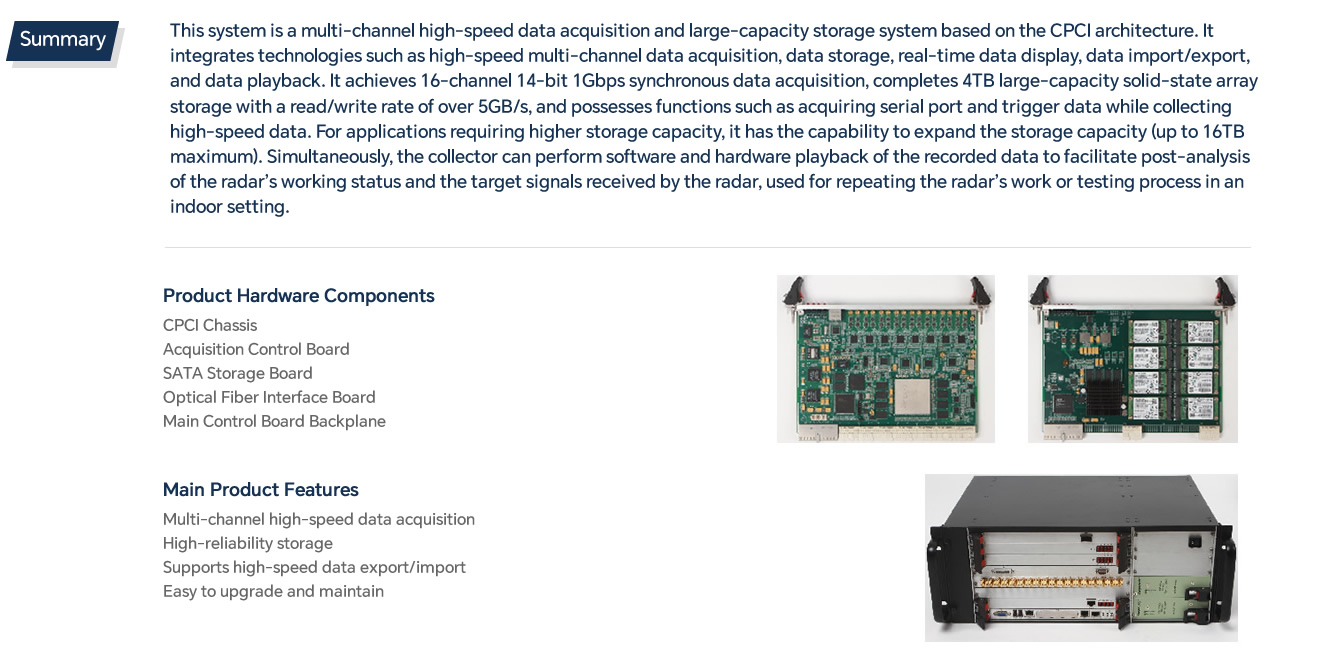 Summary

This system is a multi-channel high-speed data acquisition and large-capacity storage system based on the CPCI architecture. It integrates technologies such as high-speed multi-channel data acquisition, data storage, real-time data display, data import/export, and data playback. It achieves 16-channel 14-bit 1Gbps synchronous data acquisition, completes 4TB large-capacity solid-state array storage with a read/write rate of over 5GB/s, and possesses functions such as acquiring serial port and trigger data while collecting high-speed data. For applications requiring higher storage capacity, it has the capability to expand the storage capacity (up to 16TB maximum). Simultaneously, the collector can perform software and hardware playback of the recorded data to facilitate post-analysis of the radar's working status and the target signals received by the radar, used for repeating the radar's work or testing process in an indoor setting.

Product Hardware Components

CPCI Chassis
Acquisition Control Board
SATA Storage Board
Optical Fiber Interface Board
Main Control Board Backplane

Main Product Features

Multi-channel high-speed data acquisition
High-reliability storage
Supports high-speed data export/import
Easy to upgrade and maintain